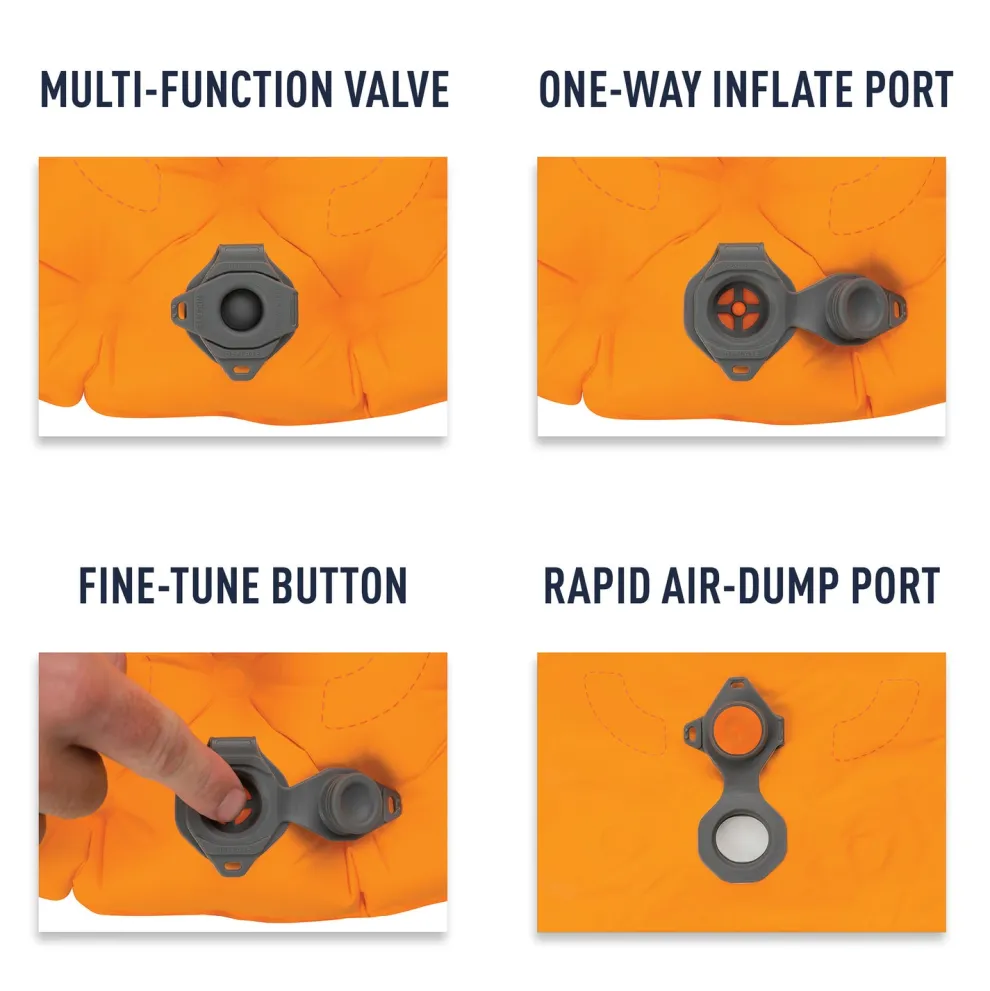 MULTI-FUNCTION VALVE

ONE-WAY INFLATE PORT

FINE-TUNE BUTTON

RAPID AIR-DUMP PORT