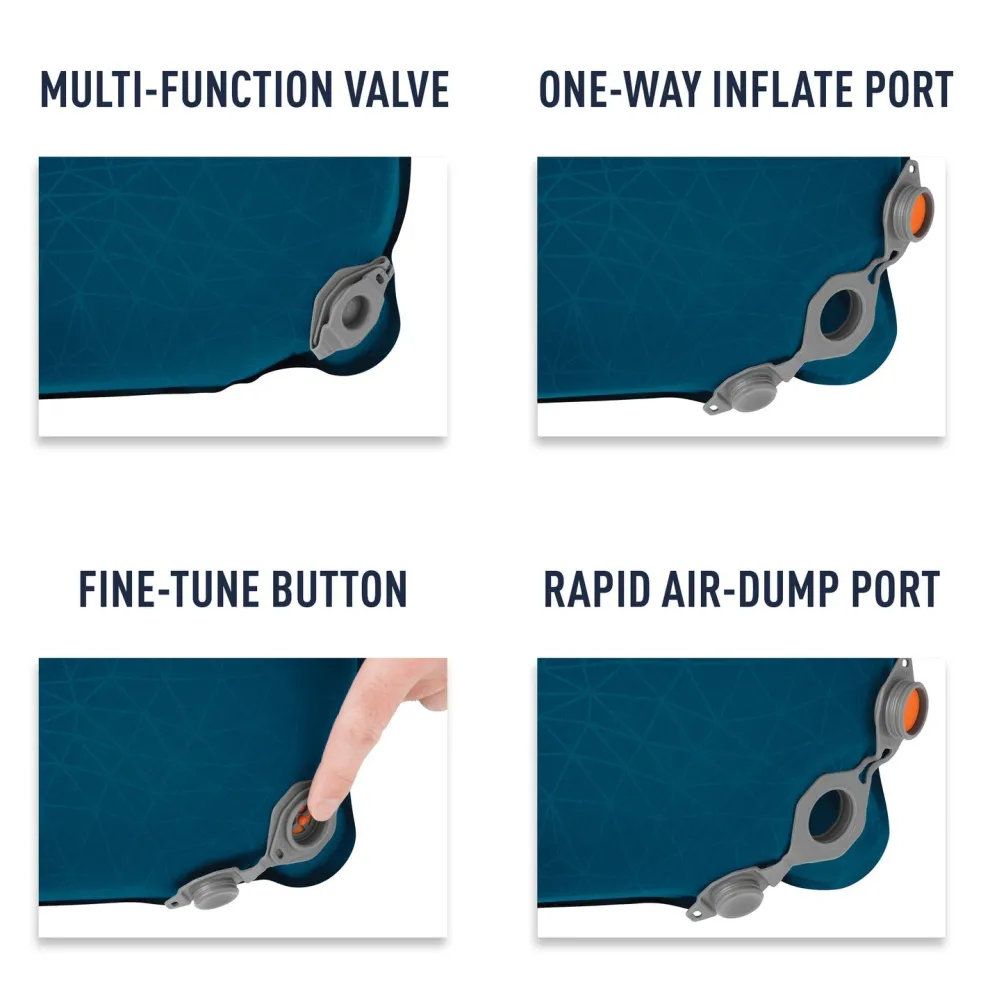 MULTI-FUNCTION VALVE

ONE-WAY INFLATE PORT

FINE-TUNE BUTTON

RAPID AIR-DUMP PORT