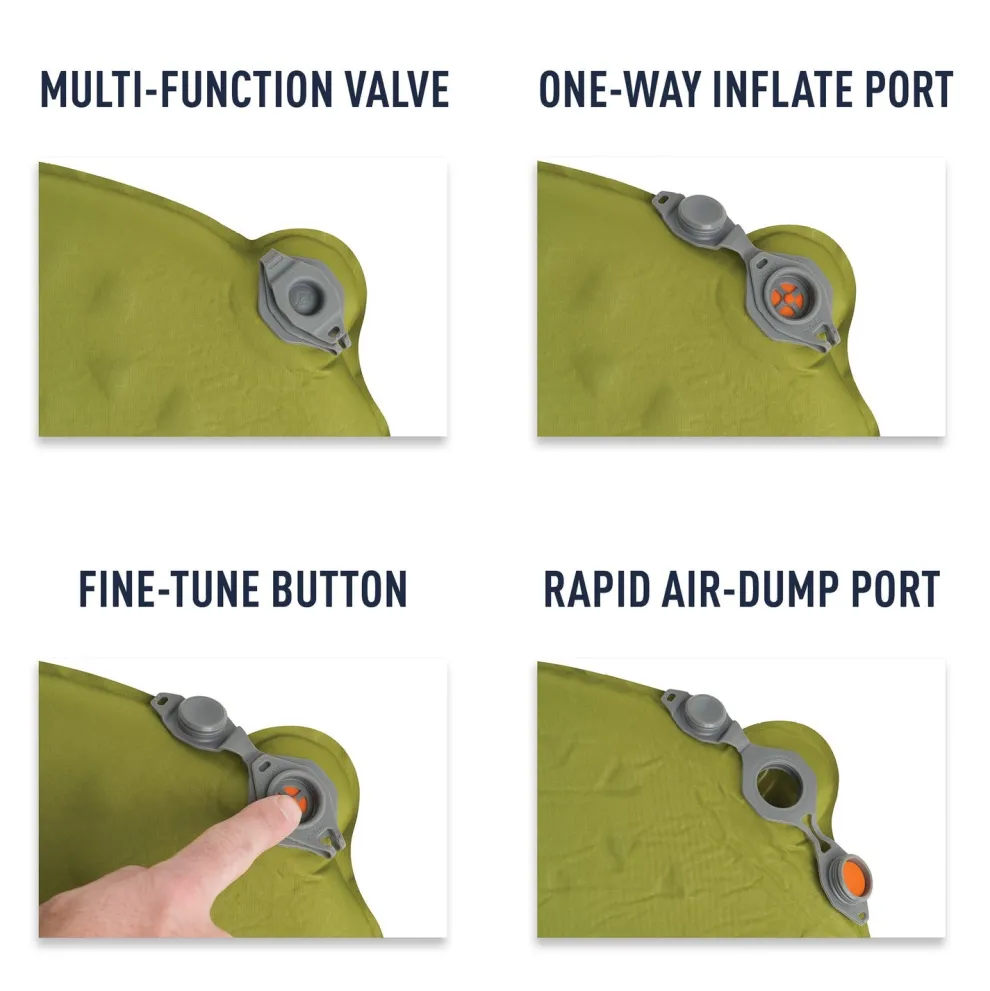 MULTI-FUNCTION VALVE

ONE-WAY INFLATE PORT

FINE-TUNE BUTTON

RAPID AIR-DUMP PORT