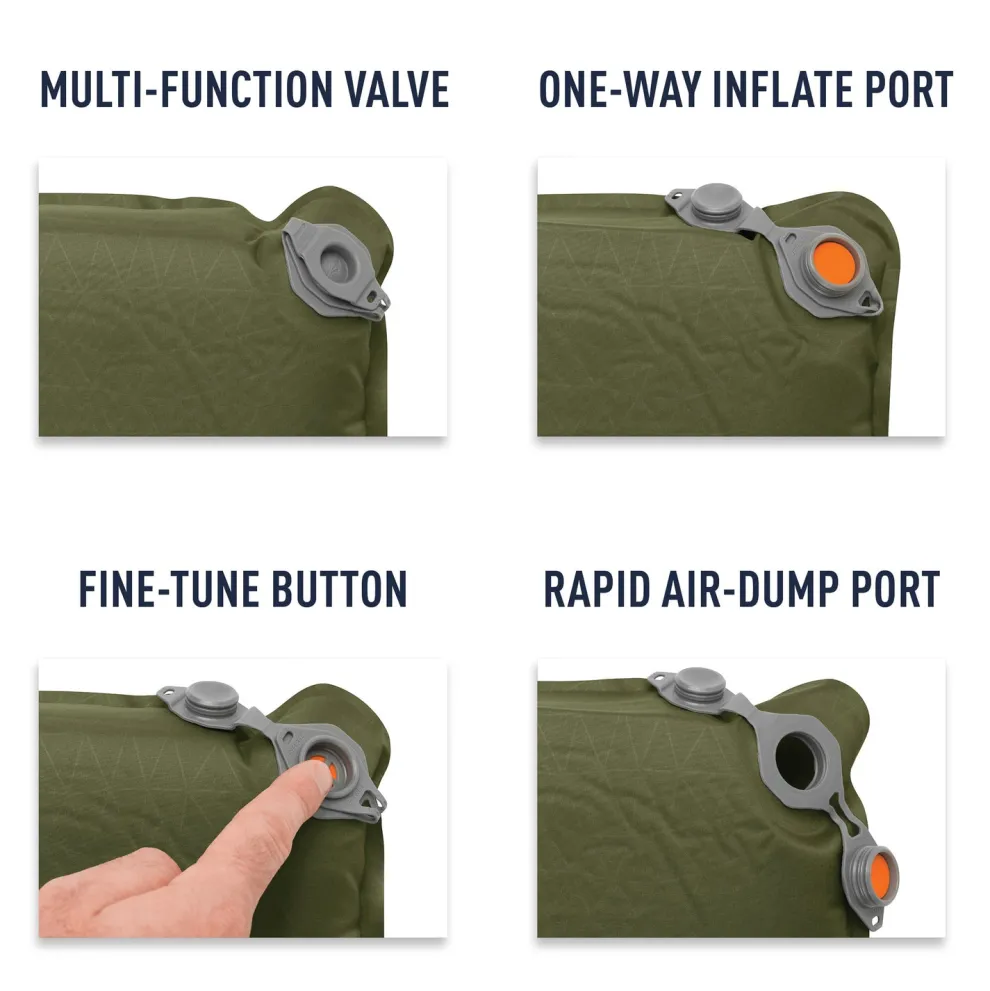 MULTI-FUNCTION VALVE

ONE-WAY INFLATE PORT

FINE-TUNE BUTTON

RAPID AIR-DUMP PORT